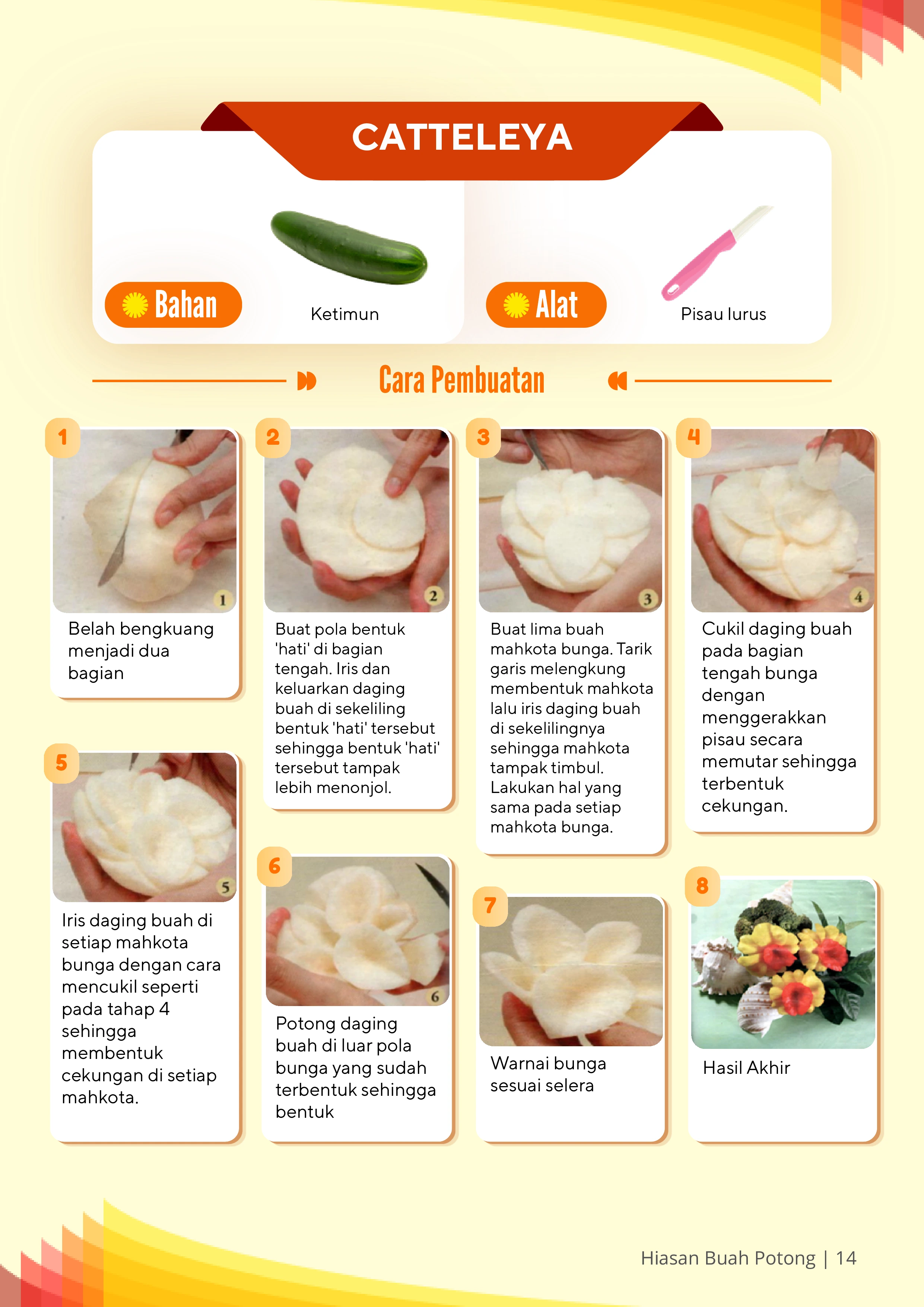 CATTELEYA

Bahan

Ketimun

Alat

Pisau lurus

Cara Pembuatan

1

1

Belah bengkuang menjadi dua bagian

2

2

Buat pola bentuk 'hati' di bagian tengah. Iris dan keluarkan daging buah di sekeliling bentuk 'hati' tersebut sehingga bentuk 'hati' tersebut tampak lebih menonjol.

3

3

Buat lima buah mahkota bunga. Tarik garis melengkung membentuk mahkota lalu iris daging buah di sekelilingnya sehingga mahkota tampak timbul. Lakukan hal yang sama pada setiap mahkota bunga.

4

4

Cukil daging buah pada bagian tengah bunga dengan menggerakkan pisau secara memutar sehingga terbentuk cekungan.

5

5

Iris daging buah di setiap mahkota bunga dengan cara mencukil seperti pada tahap 4 sehingga membentuk cekungan di setiap mahkota.

6

6

Potong daging buah di luar pola bunga yang sudah terbentuk sehingga bentuk

7

Warnai bunga sesuai selera

8

Hasil Akhir

Hiasan Buah Potong | 14